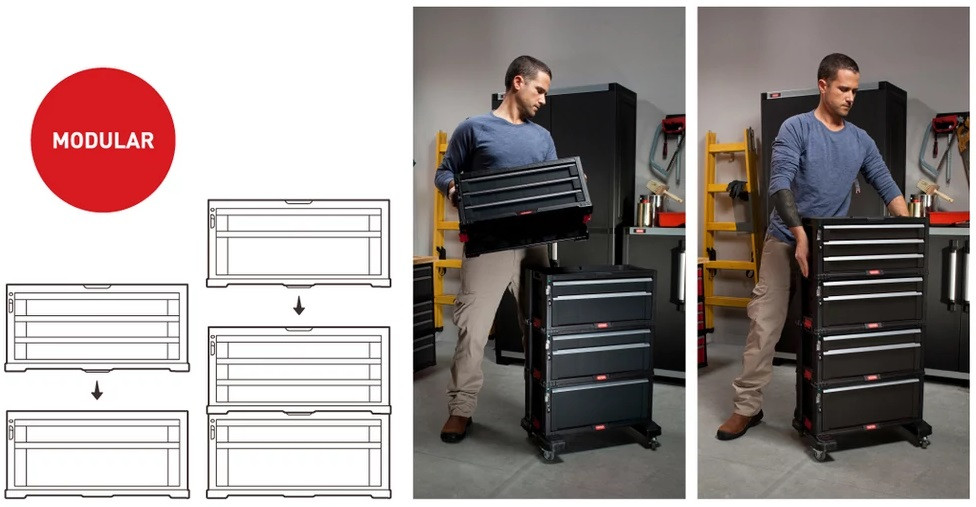 MODULAR