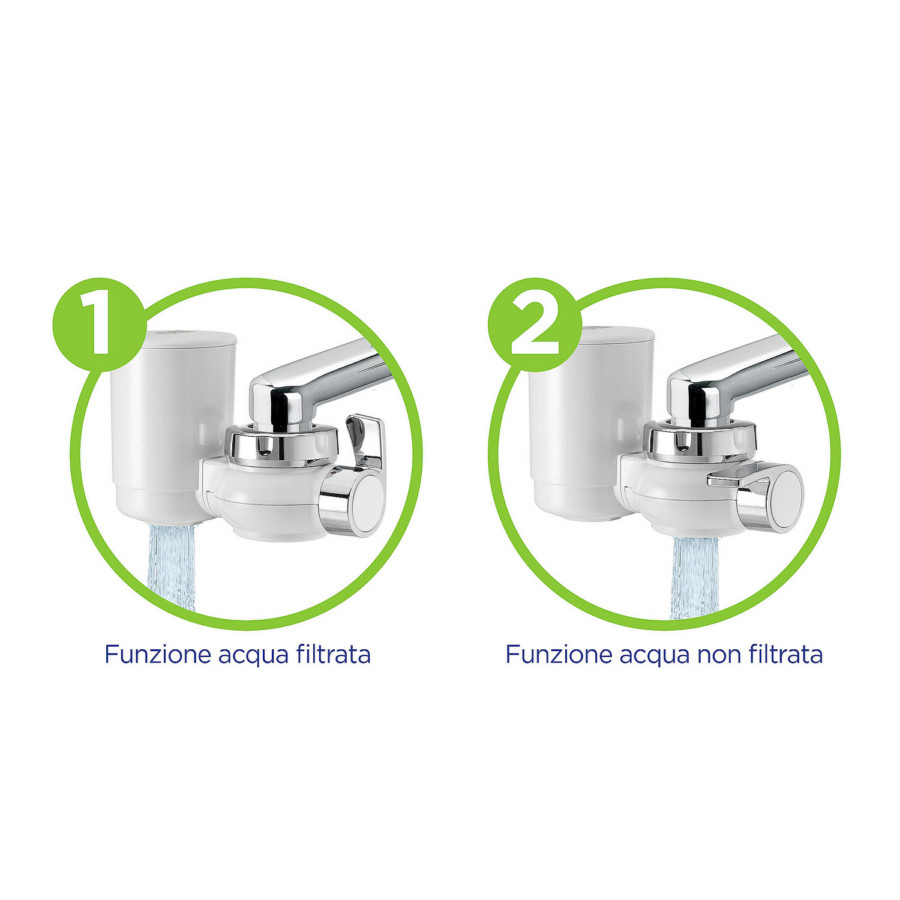 1

Funzione acqua filtrata

2

Funzione acqua non filtrata